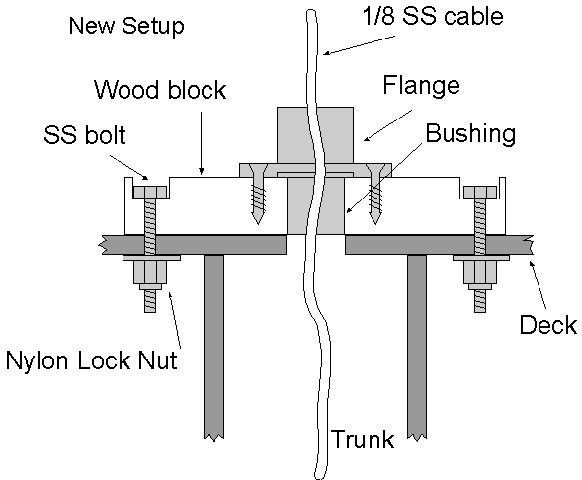 New Setup

1/8 SS cable

Wood block

Flange

SS bolt

Bushing

Deck

Nylon Lock Nut

Trunk