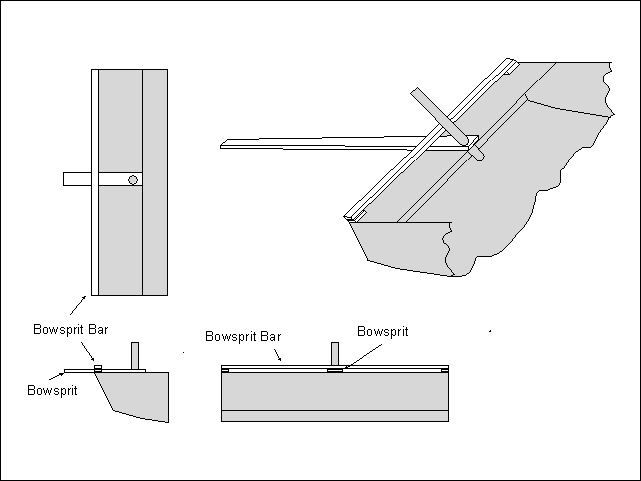 Bowsprit Bar

Bowsprit

Bowsprit Bar

Bowsprit