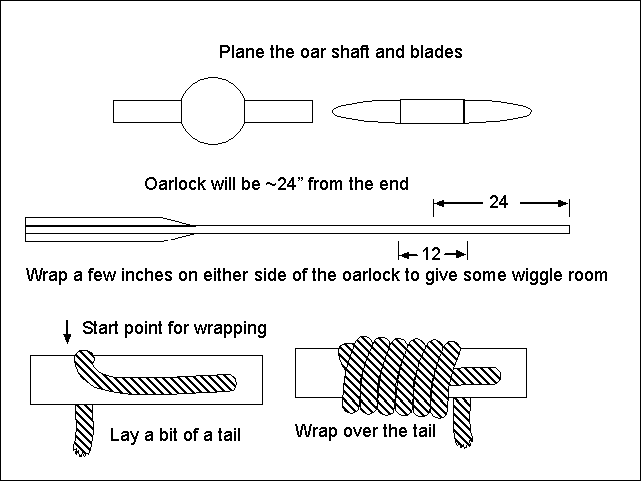 Plane the oar shaft and blades

Oarlock will be ~24” from the end

24

12

Wrap a few inches on either side of the oarlock to give some wiggle room

Start point for wrapping

Lay a bit of a tail

Wrap over the tail